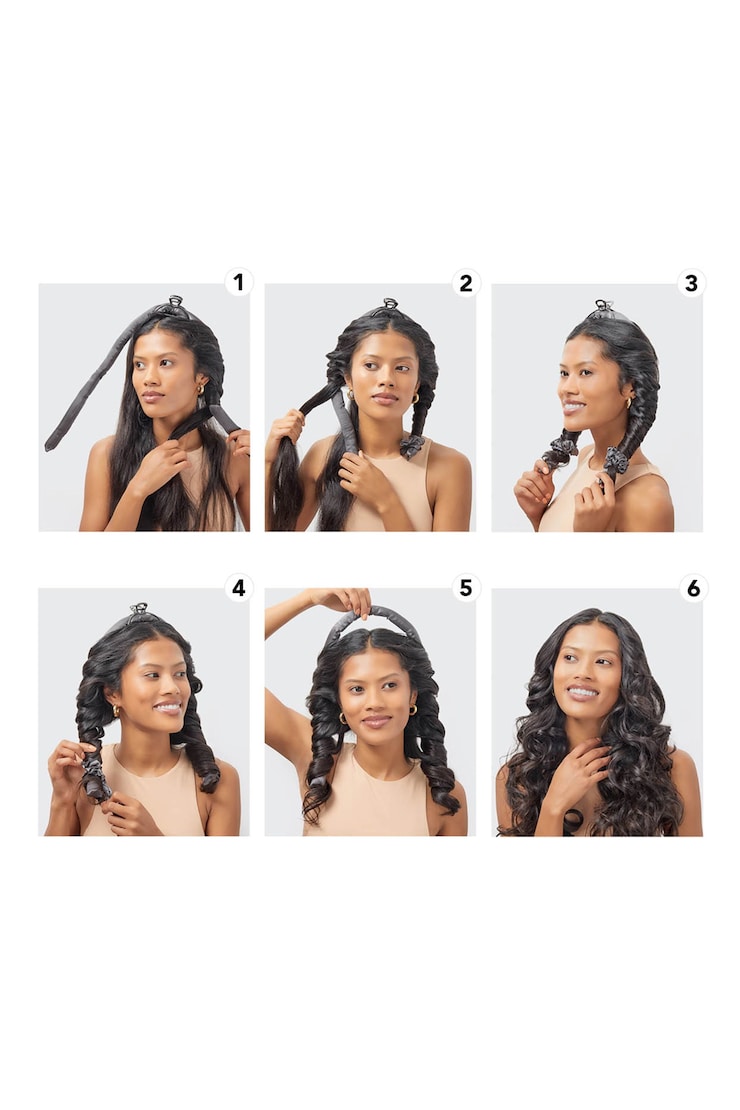 1

2

3

4

5

6